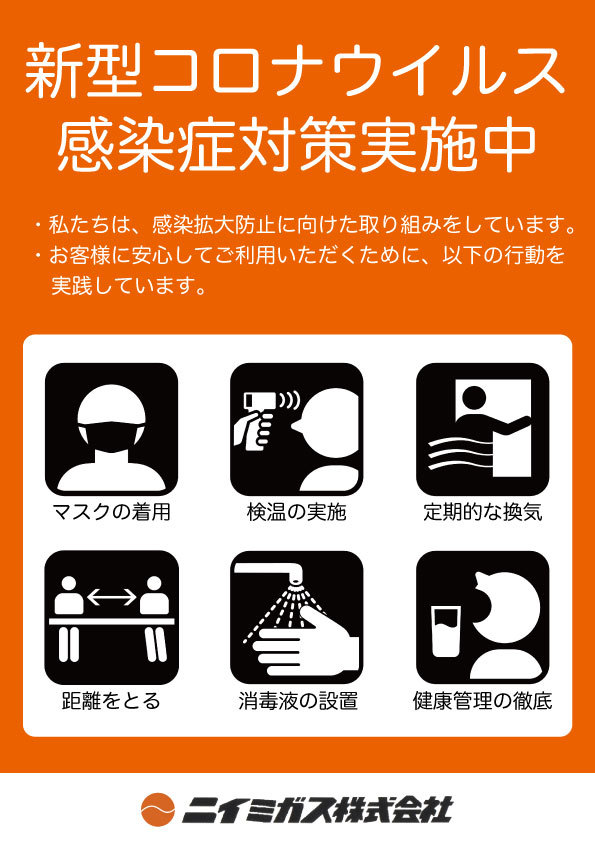 新型コロナウイルス
感染症対策実施中

・私たちは、感染拡大防止に向けた取り組みをしています。
・お客様に安心してご利用いただくために、以下の行動を実践しています。

マスクの着用

検温の実施

定期的な換気

距離をとる

消毒液の設置

健康管理の徹底

ニイミガス株式会社